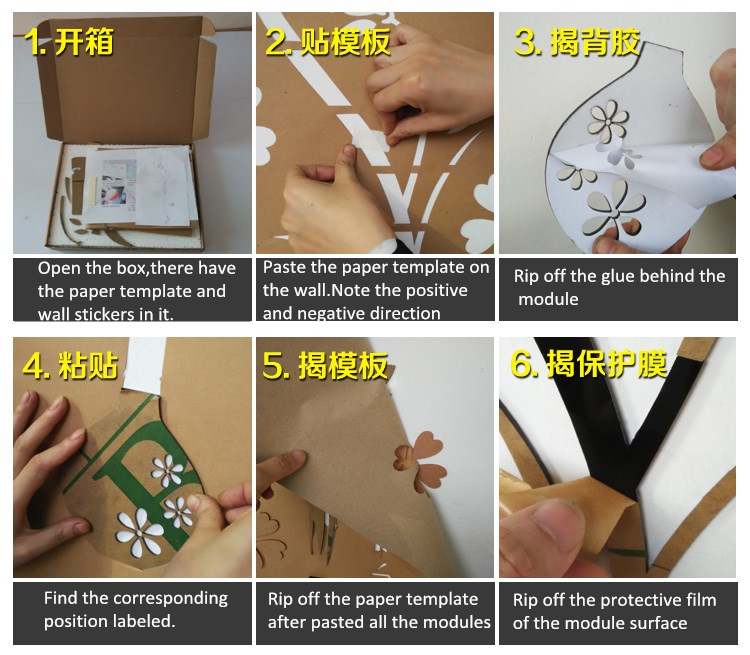 1. 开箱

Open the box,there have the paper template and wall stickers in it.

2. 贴模板

Paste the paper template on the wall.Note the positive and negative direction

3. 揭背胶

Rip off the glue behind the module

4. 粘贴

Find the corresponding position labeled.

5. 揭模板

Rip off the paper template after pasted all the modules

6. 揭保护膜

Rip off the protective film of the module surface